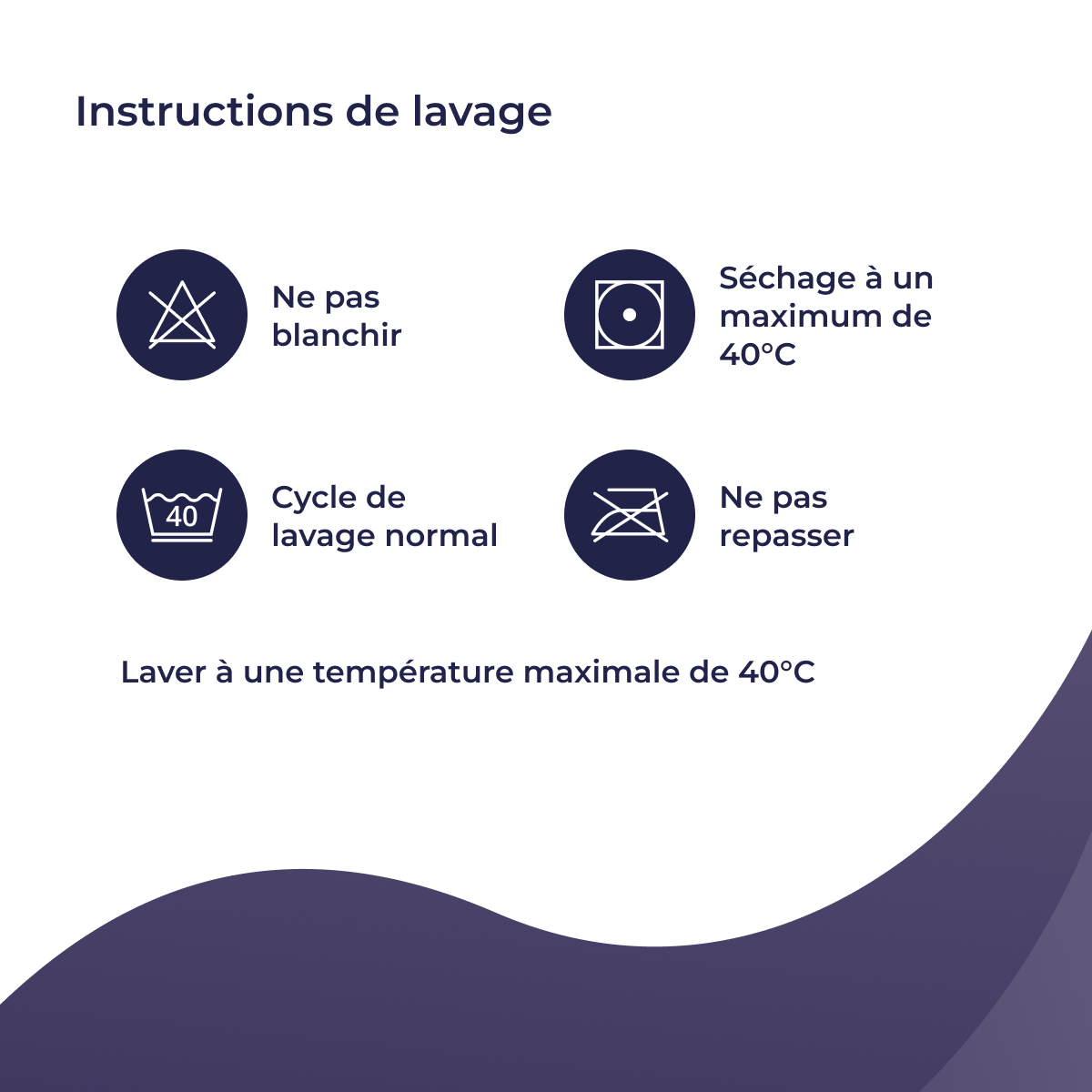 Instructions de lavage

Ne pas blanchir

Séchage à un maximum de 40°C

40

Cycle de lavage normal

Ne pas repasser

Laver à une température maximale de 40°C